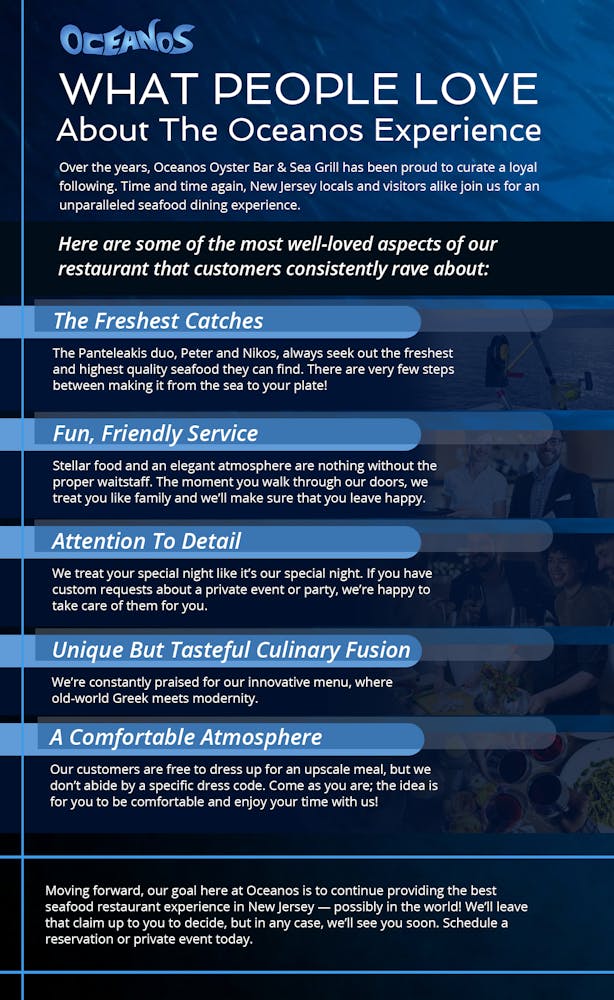 OCEANOS

WHAT PEOPLE LOVE
About The Oceanos Experience

Over the years, Oceanos Oyster Bar & Sea Grill has been proud to curate a loyal following. Time and time again, New Jersey locals and visitors alike join us for an unparalleled seafood dining experience.

Here are some of the most well-loved aspects of our restaurant that customers consistently rave about:

The Freshest Catches

The Panteleakis duo, Peter and Nikos, always seek out the freshest and highest quality seafood they can find. There are very few steps between making it from the sea to your plate!

Fun, Friendly Service

Stellar food and an elegant atmosphere are nothing without the proper waitstaff. The moment you walk through our doors, we treat you like family and we'll make sure that you leave happy.

Attention To Detail

We treat your special night like it's our special night. If you have custom requests about a private event or party, we're happy to take care of them for you.

Unique But Tasteful Culinary Fusion

We're constantly praised for our innovative menu, where old-world Greek meets modernity.

A Comfortable Atmosphere

Our customers are free to dress up for an upscale meal, but we don't abide by a specific dress code. Come as you are; the idea is for you to be comfortable and enjoy your time with us!

Moving forward, our goal here at Oceanos is to continue providing the best seafood restaurant experience in New Jersey — possibly in the world! We'll leave that claim up to you to decide, but in any case, we'll see you soon. Schedule a reservation or private event today.