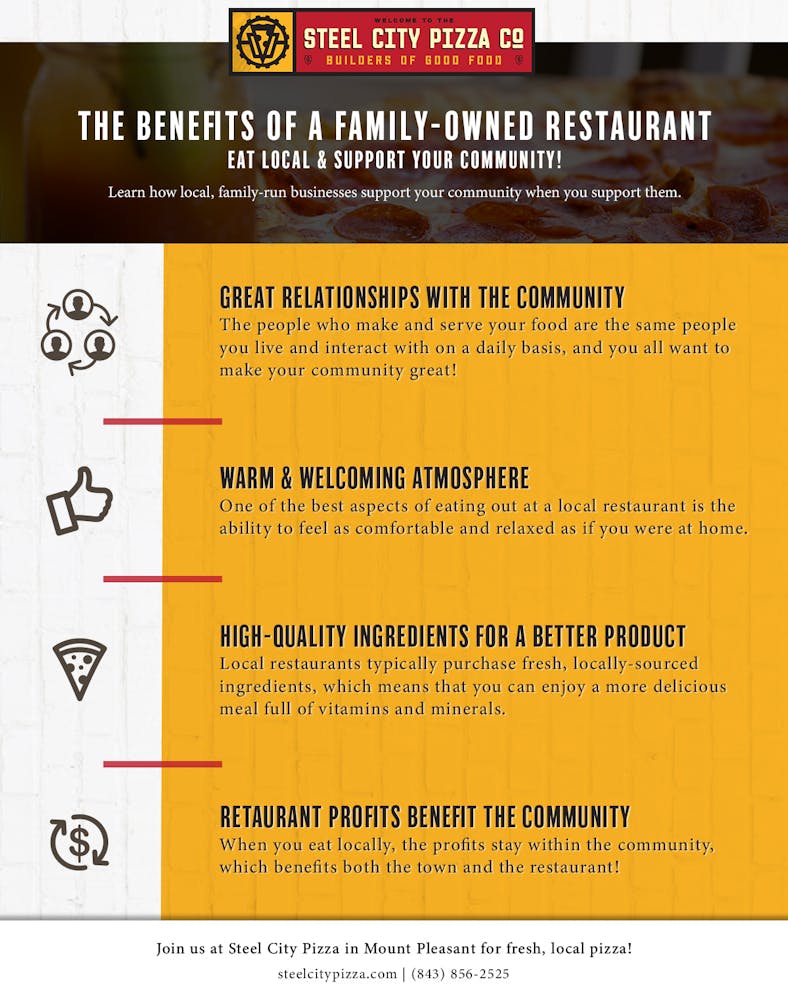 WELCOME TO THE
STEEL CITY PIZZA CO
BUILDERS OF GOOD FOOD

THE BENEFITS OF A FAMILY-OWNED RESTAURANT
EAT LOCAL & SUPPORT YOUR COMMUNITY!

Learn how local, family-run businesses support your community when you support them.

GREAT RELATIONSHIPS WITH THE COMMUNITY
The people who make and serve your food are the same people you live and interact with on a daily basis, and you all want to make your community great!

WARM & WELCOMING ATMOSPHERE
One of the best aspects of eating out at a local restaurant is the ability to feel as comfortable and relaxed as if you were at home.

HIGH-QUALITY INGREDIENTS FOR A BETTER PRODUCT
Local restaurants typically purchase fresh, locally-sourced ingredients, which means that you can enjoy a more delicious meal full of vitamins and minerals.

RETAURANT PROFITS BENEFIT THE COMMUNITY
When you eat locally, the profits stay within the community, which benefits both the town and the restaurant!

Join us at Steel City Pizza in Mount Pleasant for fresh, local pizza!
steelcitypizza.com | (843) 856-2525